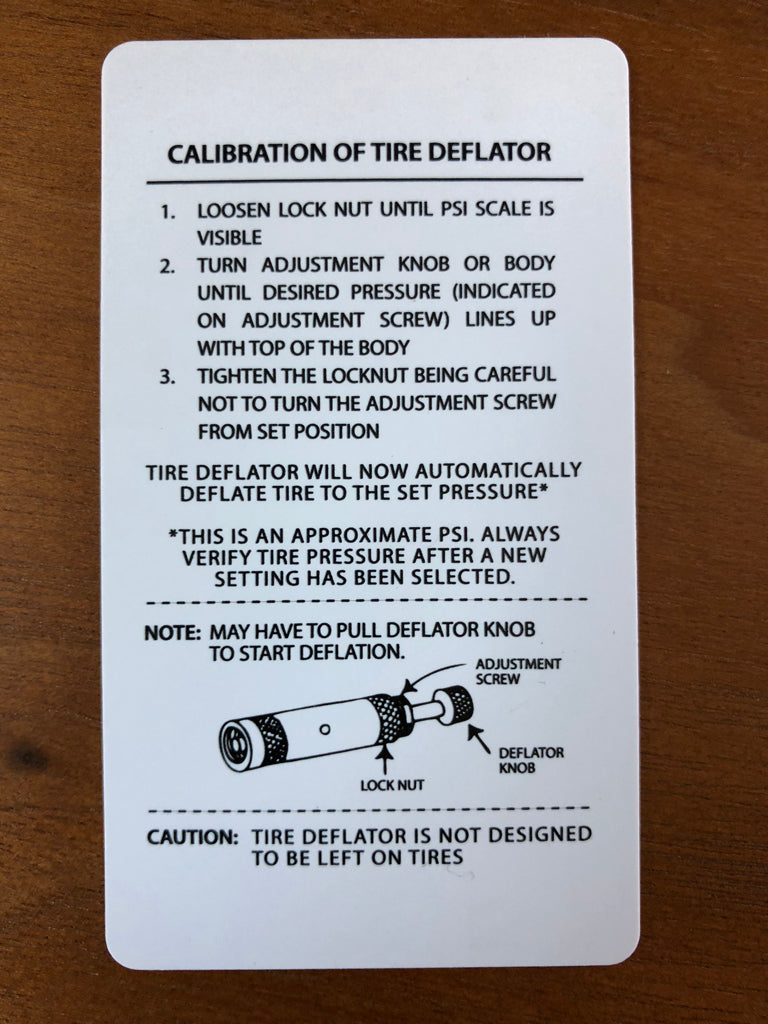 CALIBRATION OF TIRE DEFLATOR

1. LOOSEN LOCK NUT UNTIL PSI SCALE IS VISIBLE
2. TURN ADJUSTMENT KNOB OR BODY UNTIL DESIRED PRESSURE (INDICATED ON ADJUSTMENT SCREW) LINES UP WITH TOP OF THE BODY
3. TIGHTEN THE LOCKNUT BEING CAREFUL NOT TO TURN THE ADJUSTMENT SCREW FROM SET POSITION

TIRE DEFLATOR WILL NOW AUTOMATICALLY DEFLATE TIRE TO THE SET PRESSURE*

*THIS IS AN APPROXIMATE PSI. ALWAYS VERIFY TIRE PRESSURE AFTER A NEW SETTING HAS BEEN SELECTED.

NOTE: MAY HAVE TO PULL DEFLATOR KNOB TO START DEFLATION.

ADJUSTMENT SCREW

DEFLATOR KNOB

LOCK NUT

CAUTION: TIRE DEFLATOR IS NOT DESIGNED TO BE LEFT ON TIRES